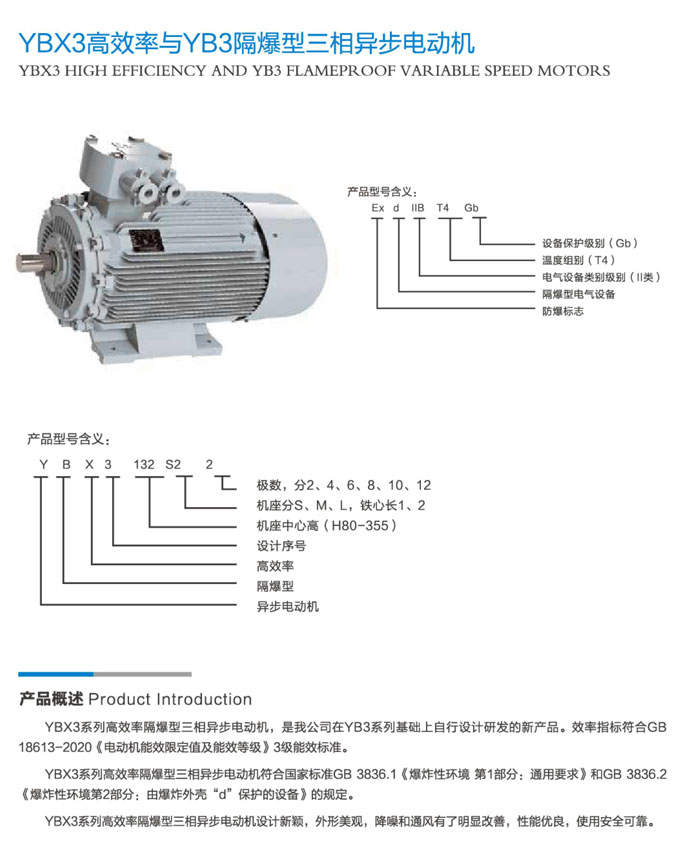 YBX3高效率与YB3隔爆型三相异步电动机
YBX3 HIGH EFFICIENCY AND YB3 FLAMEPROOF VARIABLE SPEED MOTORS

产品型号含义：
Ex d IIB T4 Gb
设备保护级别（Gb）
温度组别（T4）
电气设备类别级别（II类）
隔爆型电气设备
防爆标志

产品型号含义：
Y B X 3 132 S2 2
极数，分2、4、6、8、10、12
机座分S、M、L，铁心长1、2
机座中心高（H80-355）
设计序号
高效率
隔爆型
异步电动机

产品概述 Product Introduction

YBX3系列高效率隔爆型三相异步电动机，是我公司在YB3系列基础上自行设计研发的新产品。效率指标符合GB 18613-2020《电动机能效限定值及能效等级》3级能效标准。

YBX3系列高效率隔爆型三相异步电动机符合国家标准GB 3836.1《爆炸性环境 第1部分：通用要求》和GB 3836.2《爆炸性环境第2部分：由爆炸外壳“d”保护的设备》的规定。

YBX3系列高效率隔爆型三相异步电动机设计新颖，外形美观，降噪和通风有了明显改善，性能优良，使用安全可靠。